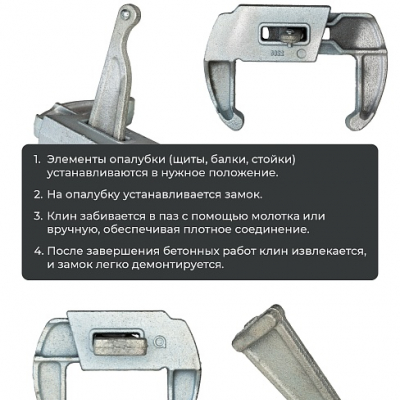 1. Элементы опалубки (щиты, балки, стойки) устанавливаются в нужное положение.

2. На опалубку устанавливается замок.

3. Клин забивается в паз с помощью молотка или вручную, обеспечивая плотное соединение.

4. После завершения бетонных работ клин извлекается, и замок легко демонтируется.